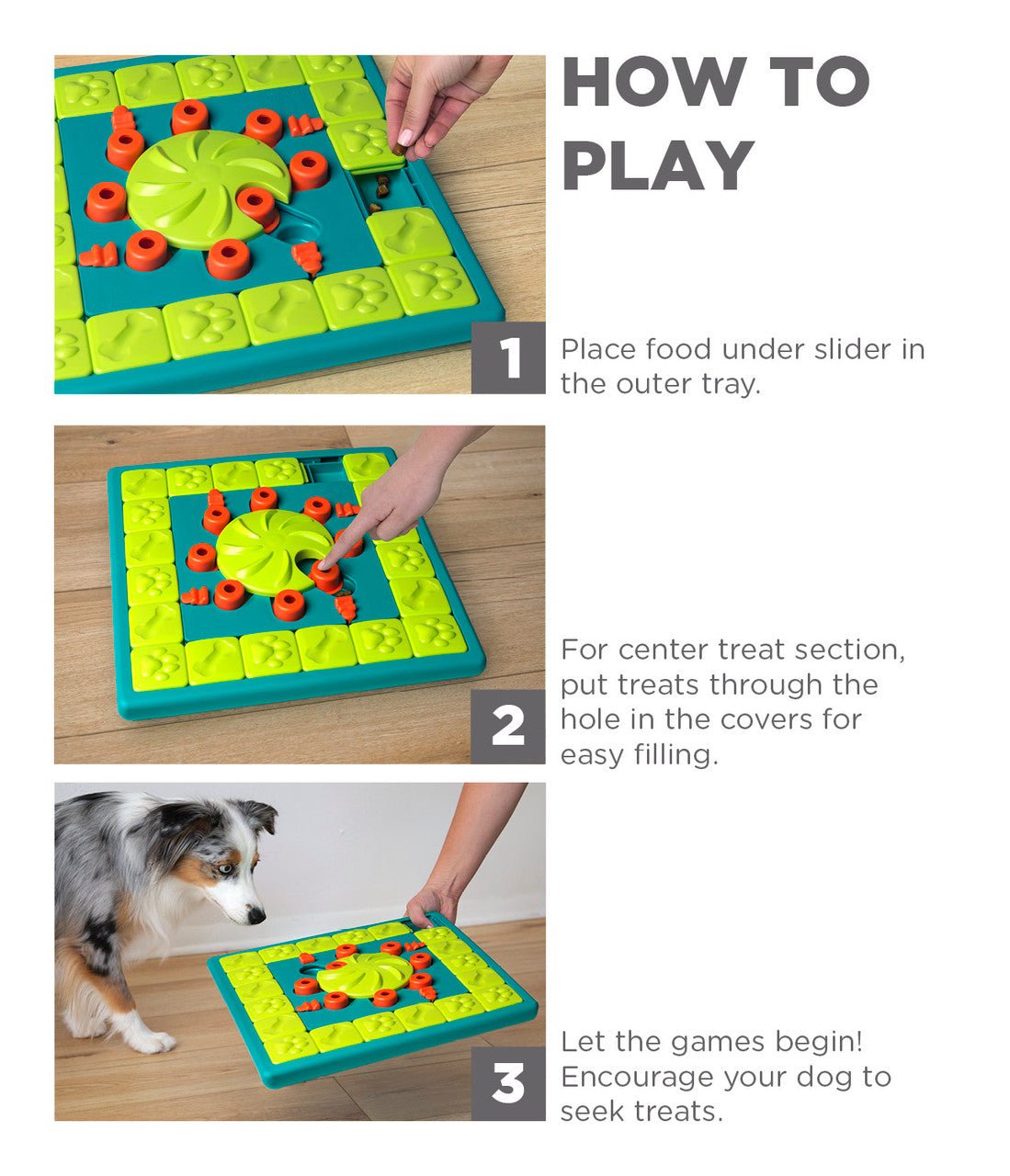 HOW TO PLAY

1

Place food under slider in the outer tray.

2

For center treat section, put treats through the hole in the covers for easy filling.

3

Let the games begin! Encourage your dog to seek treats.