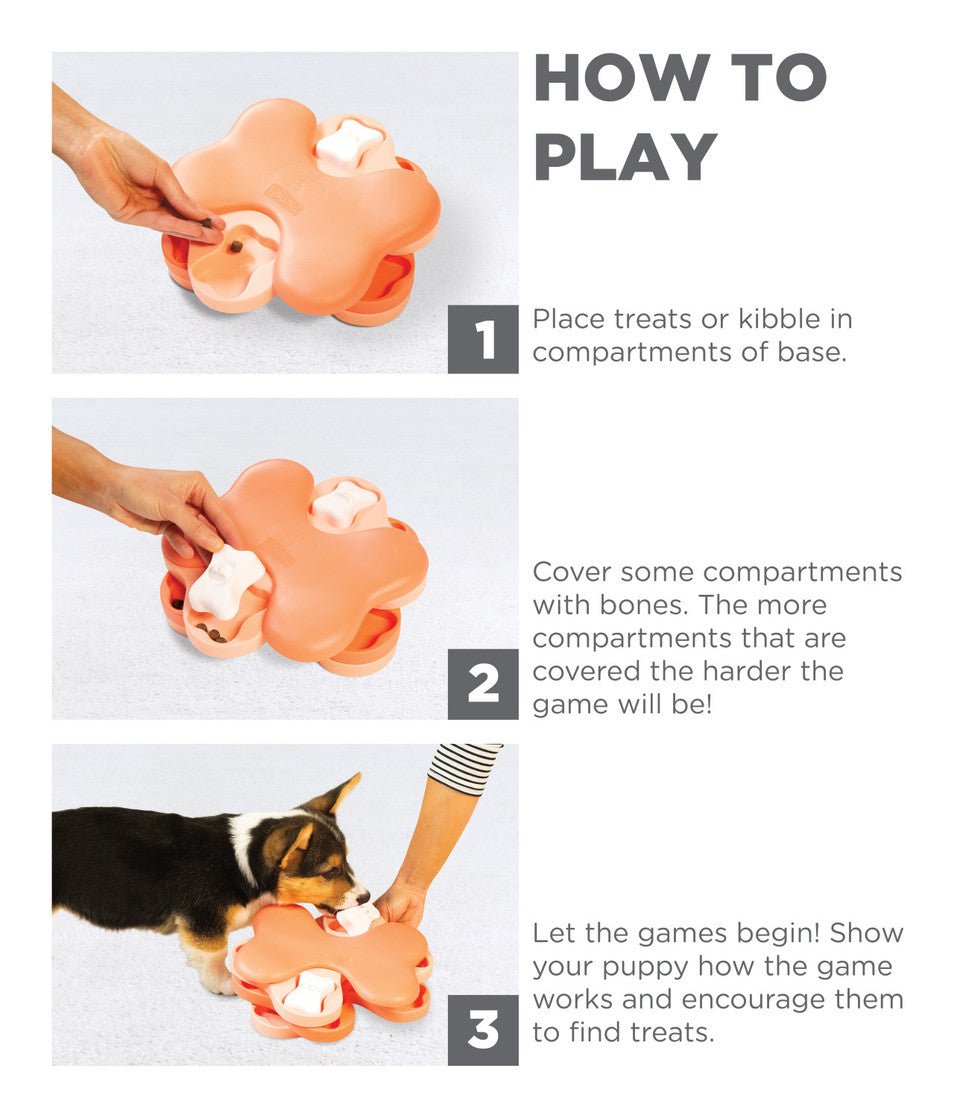 HOW TO PLAY

1

Place treats or kibble in compartments of base.

2

Cover some compartments with bones. The more compartments that are covered the harder the game will be!

3

Let the games begin! Show your puppy how the game works and encourage them to find treats.